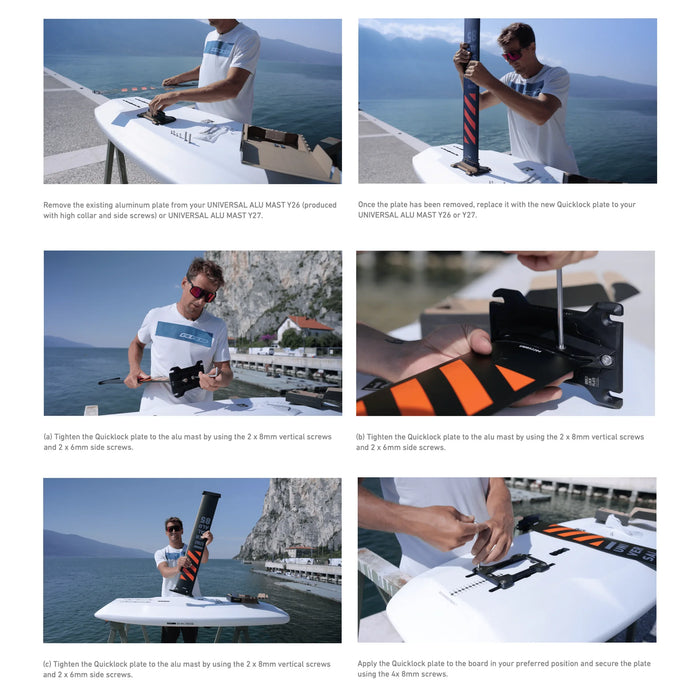 Remove the existing aluminum plate from your UNIVERSAL ALU MAST Y26 (produced with high collar and side screws) or UNIVERSAL ALU MAST Y27.

Once the plate has been removed, replace it with the new Quicklock plate to your UNIVERSAL ALU MAST Y26 or Y27.

(a) Tighten the Quicklock plate to the alu mast by using the 2 x 8mm vertical screws and 2 x 6mm side screws.

(b) Tighten the Quicklock plate to the alu mast by using the 2 x 8mm vertical screws and 2 x 6mm side screws.

(c) Tighten the Quicklock plate to the alu mast by using the 2 x 8mm vertical screws and 2 x 6mm side screws.

Apply the Quicklock plate to the board in your preferred position and secure the plate using the 4x 8mm screws.